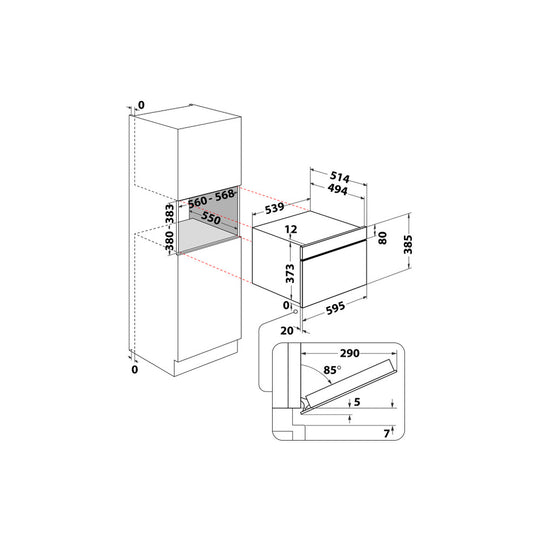 0
560 - 568
380 - 383
550
0
514
494
539
12
80
385
373
0
595
20
290
85°
5
7